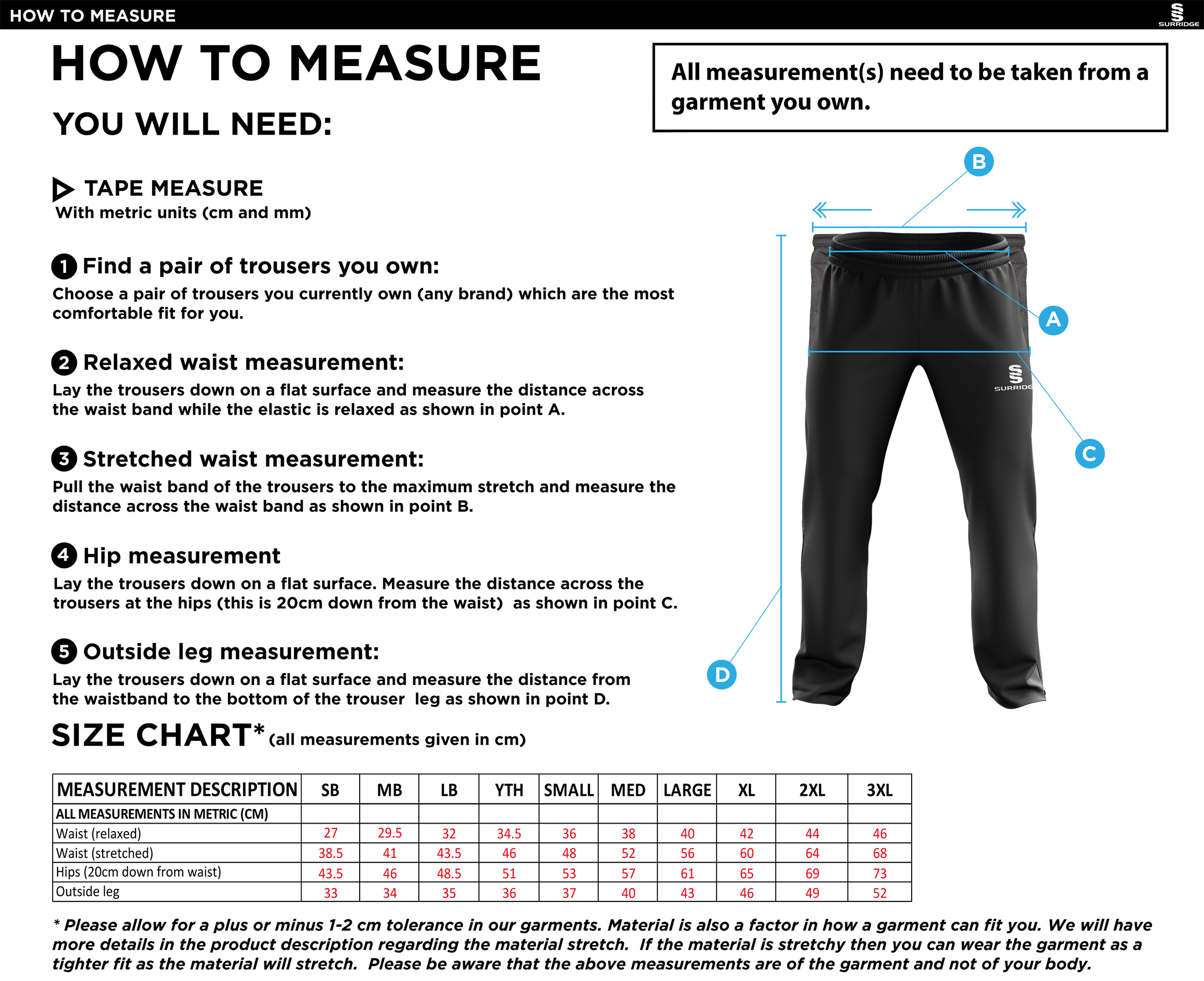 HOW TO MEASURE

SURRIDGE

HOW TO MEASURE

YOU WILL NEED:

All measurement(s) need to be taken from a garment you own.

TAPE MEASURE
With metric units (cm and mm)

1 Find a pair of trousers you own:
Choose a pair of trousers you currently own (any brand) which are the most comfortable fit for you.

2 Relaxed waist measurement:
Lay the trousers down on a flat surface and measure the distance across the waist band while the elastic is relaxed as shown in point A.

3 Stretched waist measurement:
Pull the waist band of the trousers to the maximum stretch and measure the distance across the waist band as shown in point B.

4 Hip measurement
Lay the trousers down on a flat surface. Measure the distance across the trousers at the hips (this is 20cm down from the waist) as shown in point C.

5 Outside leg measurement:
Lay the trousers down on a flat surface and measure the distance from the waistband to the bottom of the trouser leg as shown in point D.

B
A
SURRIDGE
C
D

SIZE CHART* (all measurements given in cm)

| MEASUREMENT DESCRIPTION | SB | MB | LB | YTH | SMALL | MED | LARGE | XL | 2XL | 3XL |
|---|---|---|---|---|---|---|---|---|---|---|
| ALL MEASUREMENTS IN METRIC (CM) | | | | | | | | | | |
| Waist (relaxed) | 27 | 29.5 | 32 | 34.5 | 36 | 38 | 40 | 42 | 44 | 46 |
| Waist (stretched) | 38.5 | 41 | 43.5 | 46 | 48 | 52 | 56 | 60 | 64 | 68 |
| Hips (20cm down from waist) | 43.5 | 46 | 48.5 | 51 | 53 | 57 | 61 | 65 | 69 | 73 |
| Outside leg | 33 | 34 | 35 | 36 | 37 | 40 | 43 | 46 | 49 | 52 |

* Please allow for a plus or minus 1-2 cm tolerance in our garments. Material is also a factor in how a garment can fit you. We will have more details in the product description regarding the material stretch. If the material is stretchy then you can wear the garment as a tighter fit as the material will stretch. Please be aware that the above measurements are of the garment and not of your body.